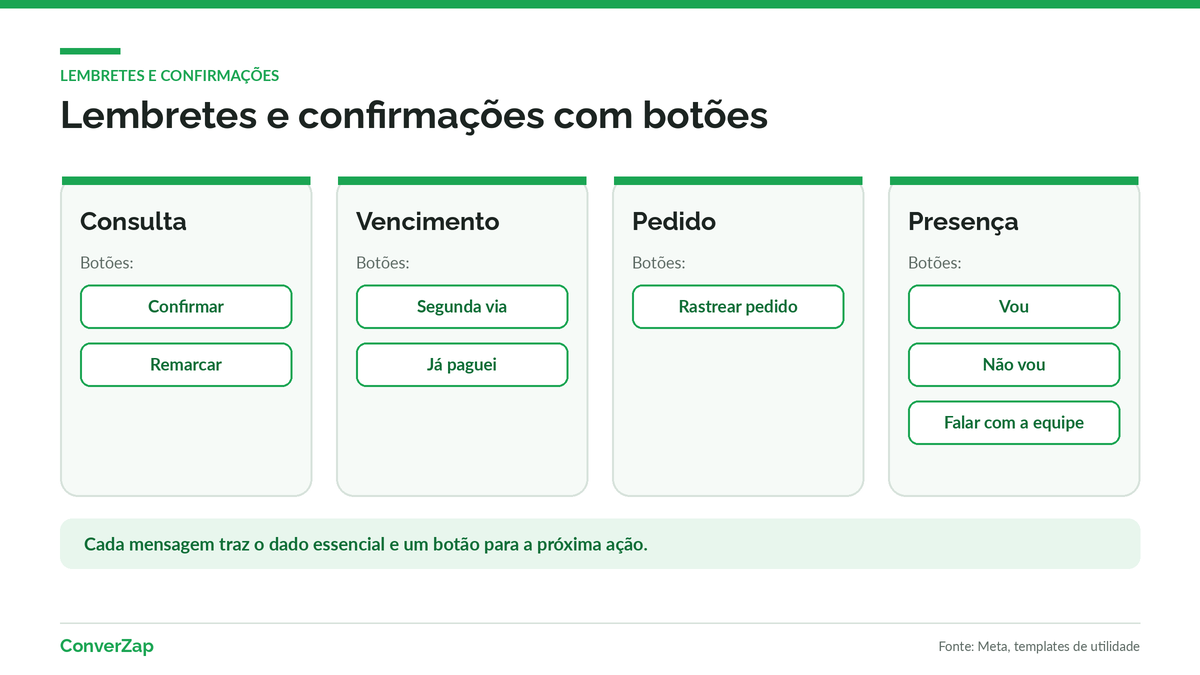 LEMBRETES E CONFIRMAÇÕES

Lembretes e confirmações com botões

Consulta

Botões:

Confirmar

Remarcar

Vencimento

Botões:

Segunda via

Já paguei

Pedido

Botões:

Rastrear pedido

Presença

Botões:

Vou

Não vou

Falar com a equipe

Cada mensagem traz o dado essencial e um botão para a próxima ação.

ConverZap

Fonte: Meta, templates de utilidade