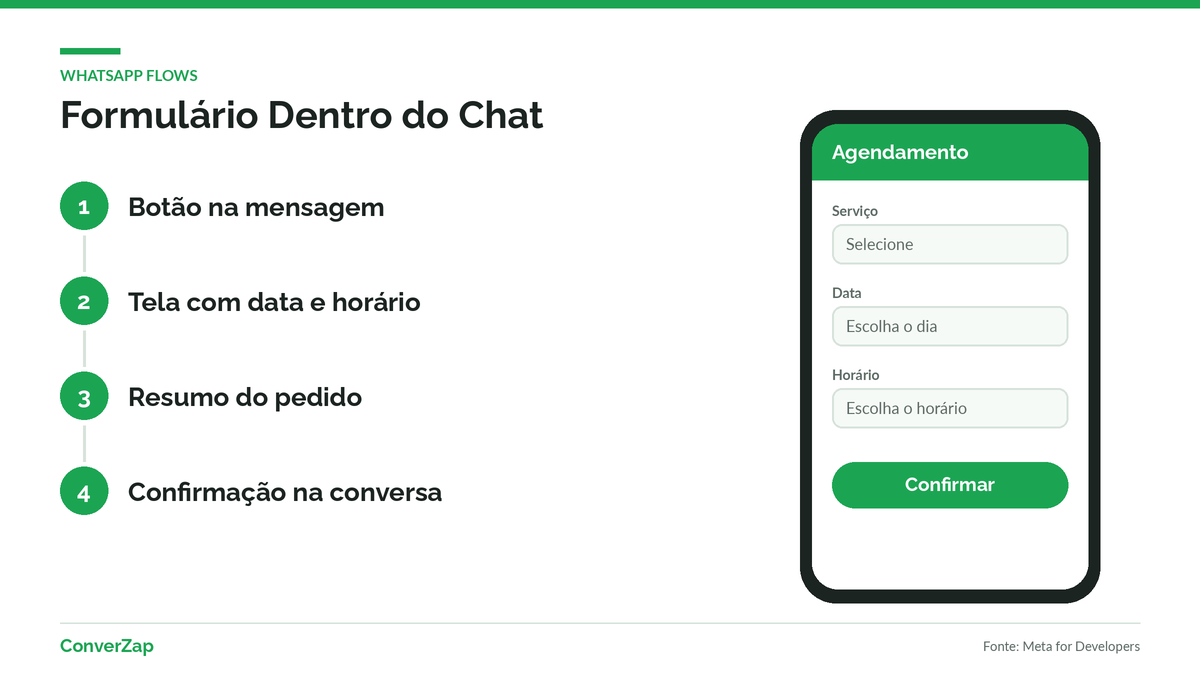 WHATSAPP FLOWS

Formulário Dentro do Chat

1 Botão na mensagem

2 Tela com data e horário

3 Resumo do pedido

4 Confirmação na conversa

Agendamento

Serviço

Selecione

Data

Escolha o dia

Horário

Escolha o horário

Confirmar

ConverZap

Fonte: Meta for Developers