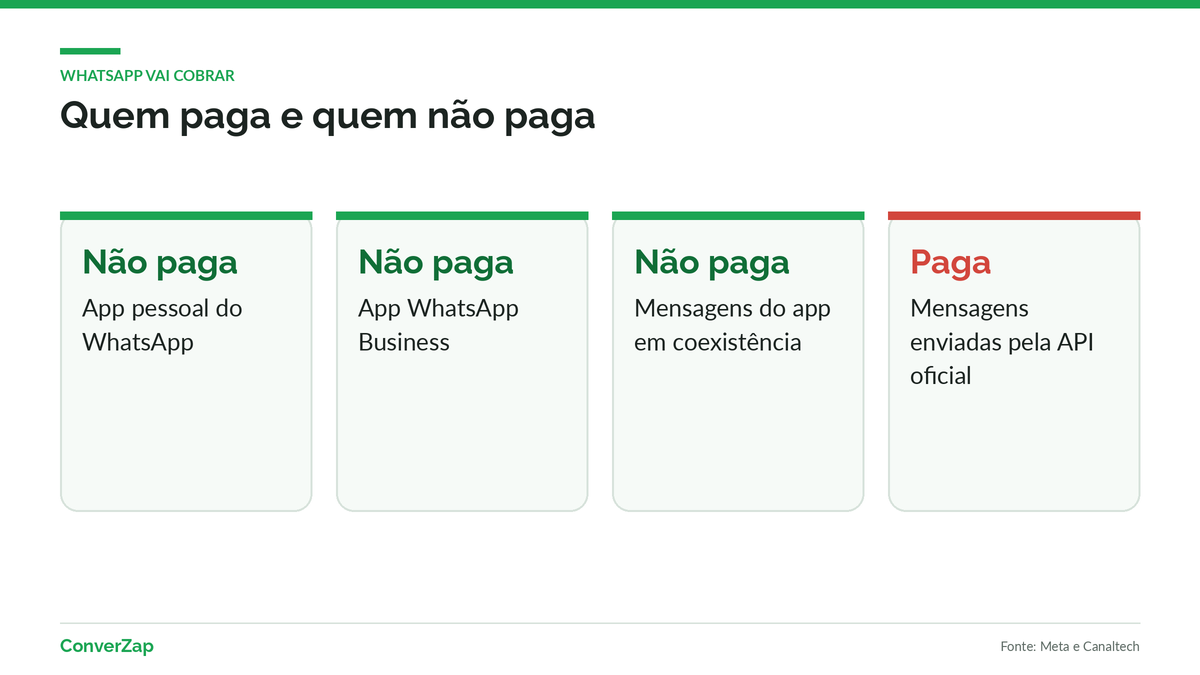 WHATSAPP VAI COBRAR

Quem paga e quem não paga

Não paga
App pessoal do WhatsApp

Não paga
App WhatsApp Business

Não paga
Mensagens do app em coexistência

Paga
Mensagens enviadas pela API oficial

ConverZap

Fonte: Meta e Canaltech